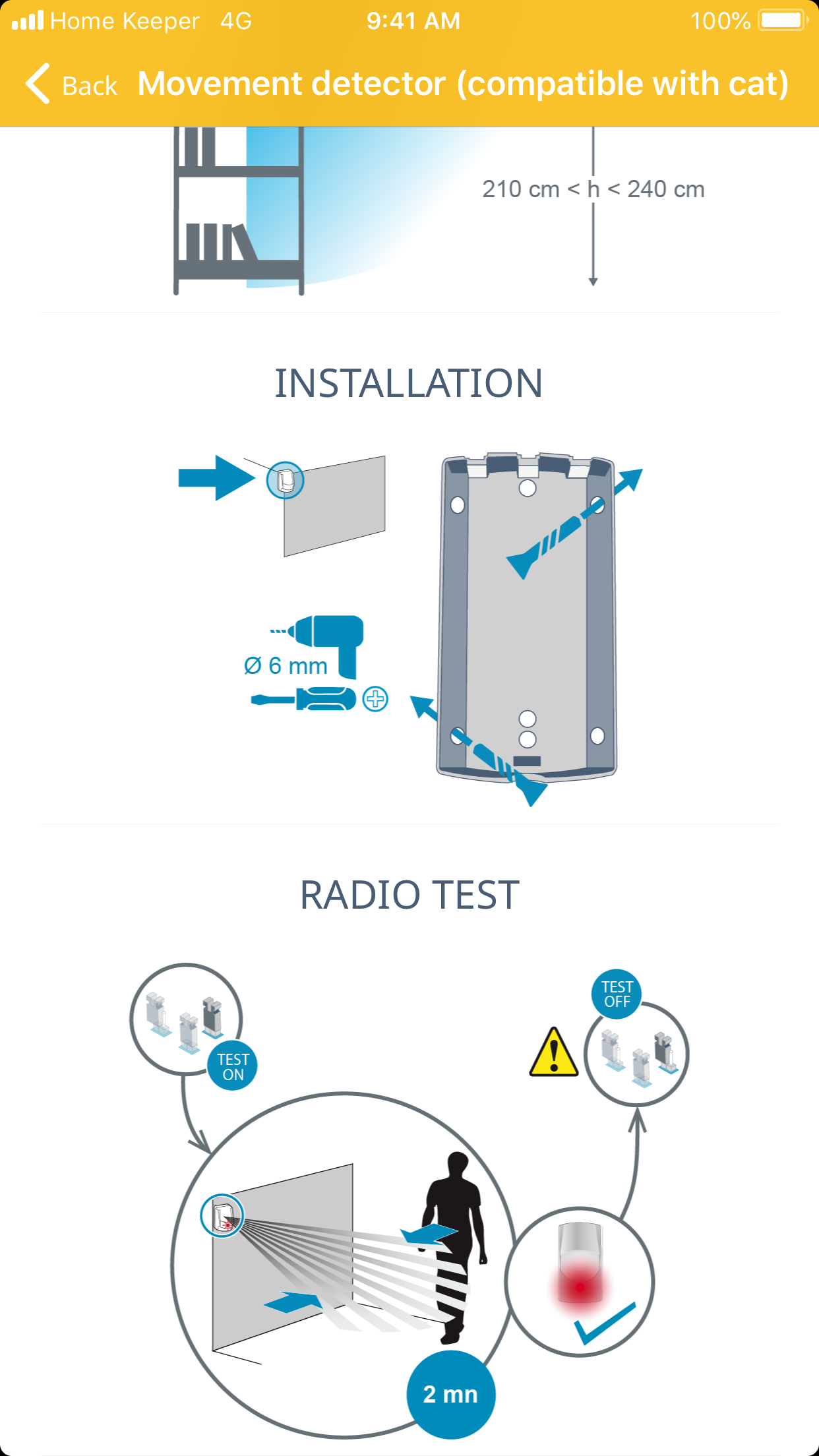 Home Keeper 4G 9:41 AM 100%

Back Movement detector (compatible with cat)

210 cm < h < 240 cm

INSTALLATION

Ø 6 mm

RADIO TEST

TEST ON

TEST OFF

2 mn